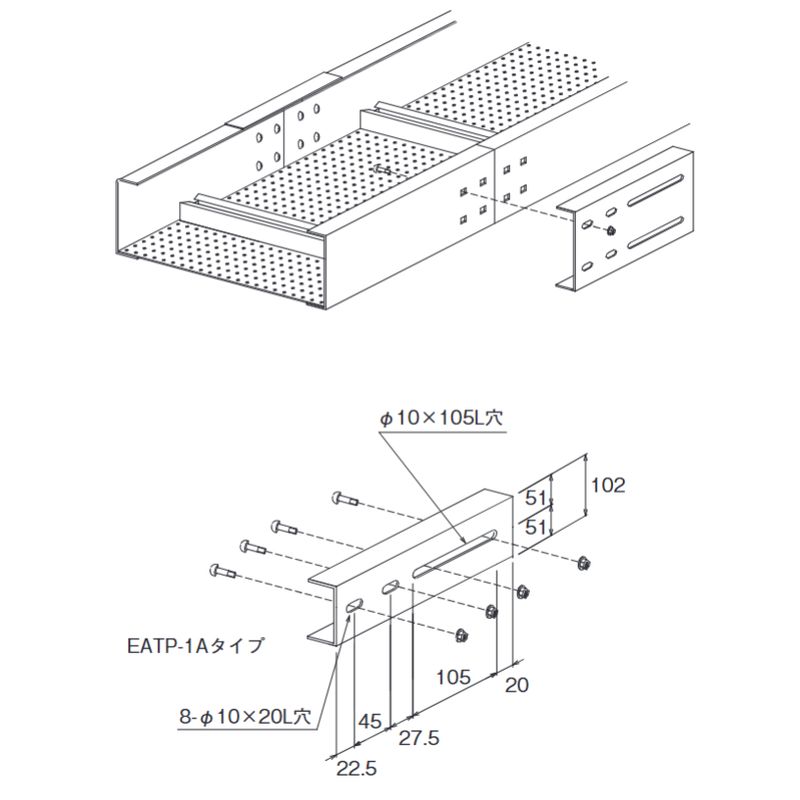 φ10×105L穴

102

51

51

EATP-1Aタイプ

105

20

8-φ10×20L穴

45

27.5

22.5