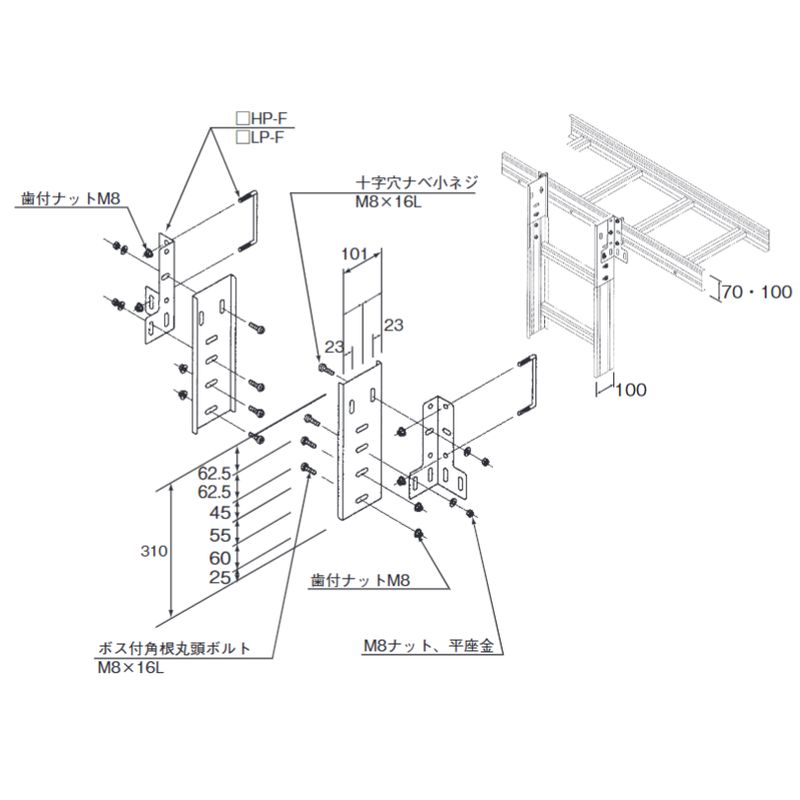 □HP-F
□LP-F
歯付ナットM8
十字穴ナベ小ネジ
M8×16L
101
23
23
70・100
100
62.5
62.5
45
55
60
25
310
歯付ナットM8
ボス付角根丸頭ボルト
M8×16L
M8ナット、平座金