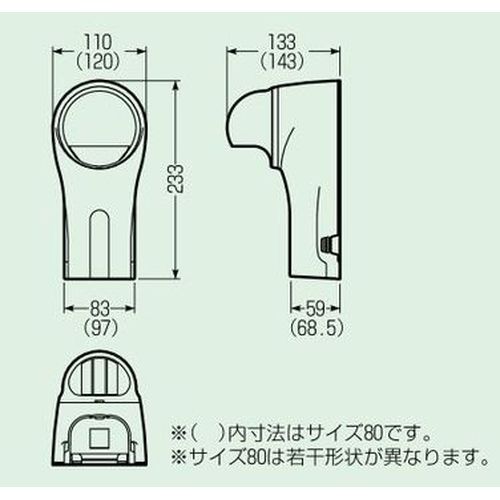 110
(120)

133
(143)

233

83
(97)

59
(68.5)

※(　)内寸法はサイズ80です。
※サイズ80は若干形状が異なります。