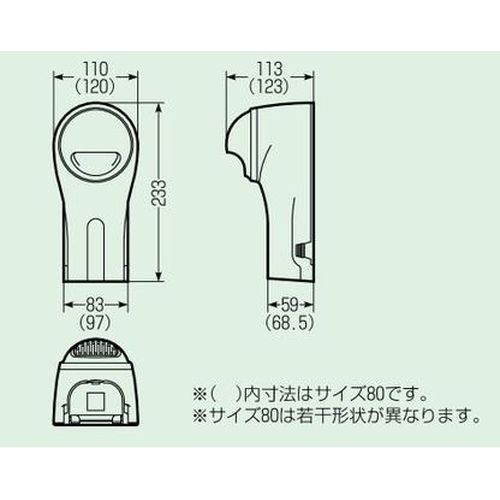 110
(120)

113
(123)

233

83
(97)

59
(68.5)

※( )内寸法はサイズ80です。
※サイズ80は若干形状が異なります。