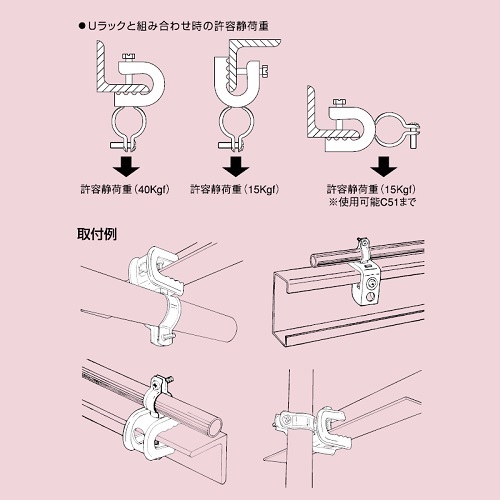 ●Uラックと組み合わせ時の許容静荷重

許容静荷重（40Kgf）

許容静荷重（15Kgf）

許容静荷重（15Kgf）
※使用可能C51まで

取付例