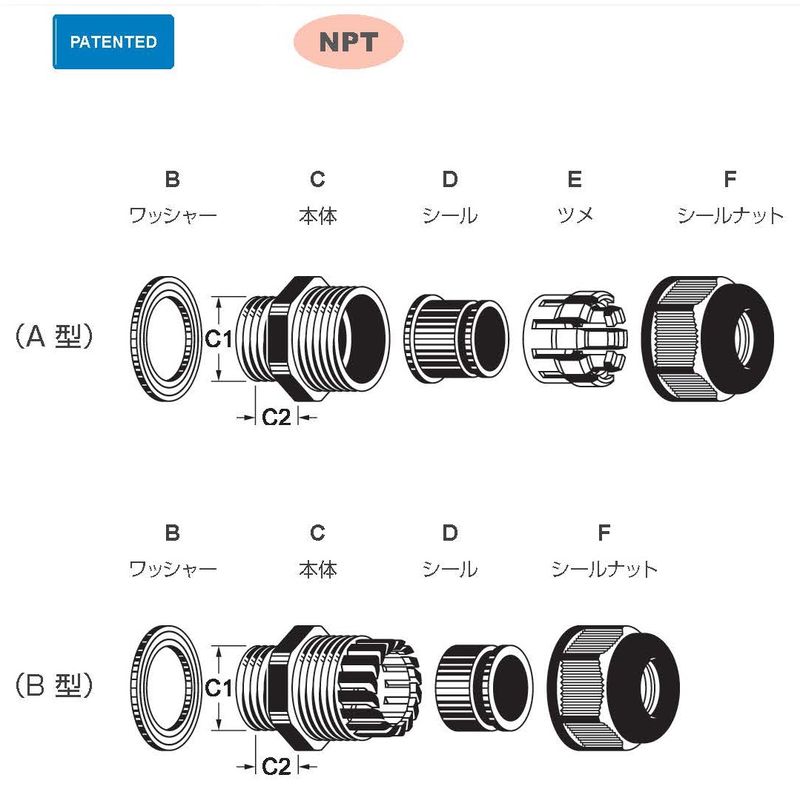 PATENTED

NPT

B ワッシャー
C 本体
D シール
E ツメ
F シールナット

（A 型）

C1

C2

B ワッシャー
C 本体
D シール
F シールナット

（B 型）

C1

C2