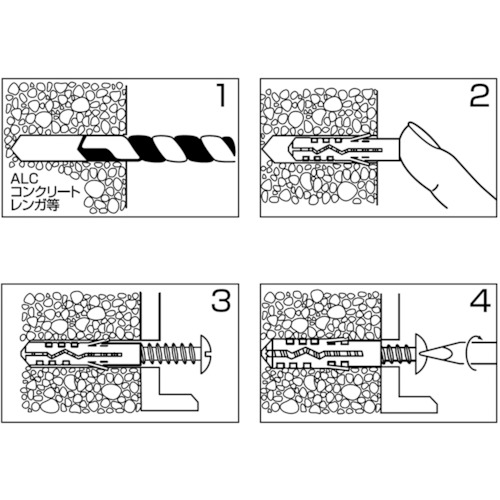 1
ALC
コンクリート
レンガ等

2

3

4