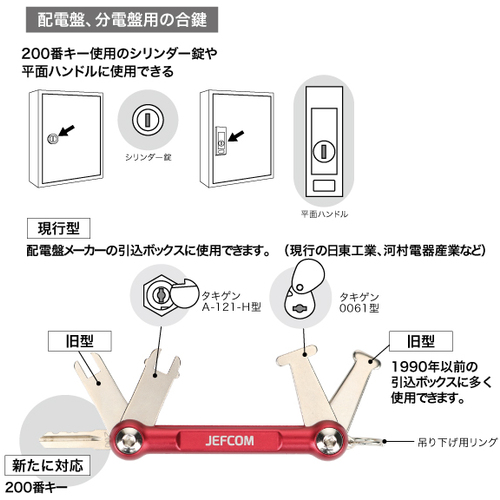 配電盤、分電盤用の合鍵

200番キー使用のシリンダー錠や平面ハンドルに使用できる

シリンダー錠

平面ハンドル

現行型

配電盤メーカーの引込ボックスに使用できます。（現行の日東工業、河村電器産業など）

タキゲン A-121-H型

タキゲン 0061型

旧型

旧型

1990年以前の引込ボックスに多く使用できます。

JEFCOM

吊り下げ用リング

新たに対応

200番キー