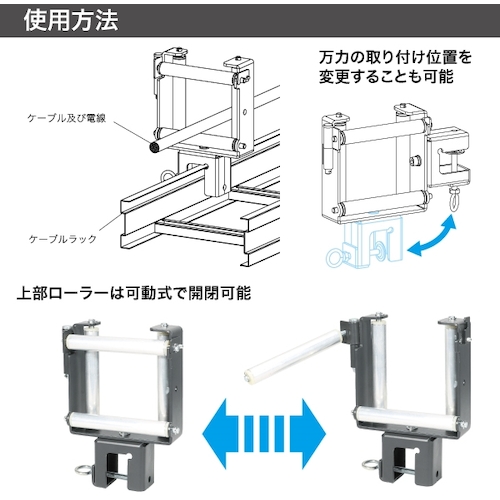 使用方法

ケーブル及び電線

ケーブルラック

万力の取り付け位置を変更することも可能

上部ローラーは可動式で開閉可能