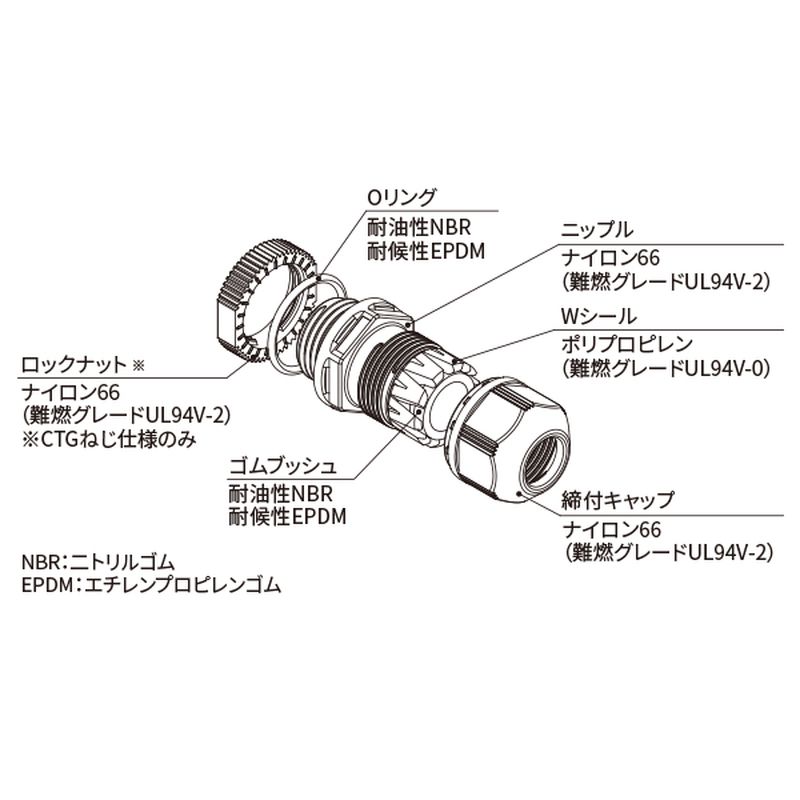 Oリング
耐油性NBR
耐候性EPDM

ニップル
ナイロン66
(難燃グレードUL94V-2)

Wシール
ポリプロピレン
(難燃グレードUL94V-0)

ロックナット ※
ナイロン66
(難燃グレードUL94V-2)
※CTGねじ仕様のみ

ゴムブッシュ
耐油性NBR
耐候性EPDM

締付キャップ
ナイロン66
(難燃グレードUL94V-2)

NBR:ニトリルゴム
EPDM:エチレンプロピレンゴム