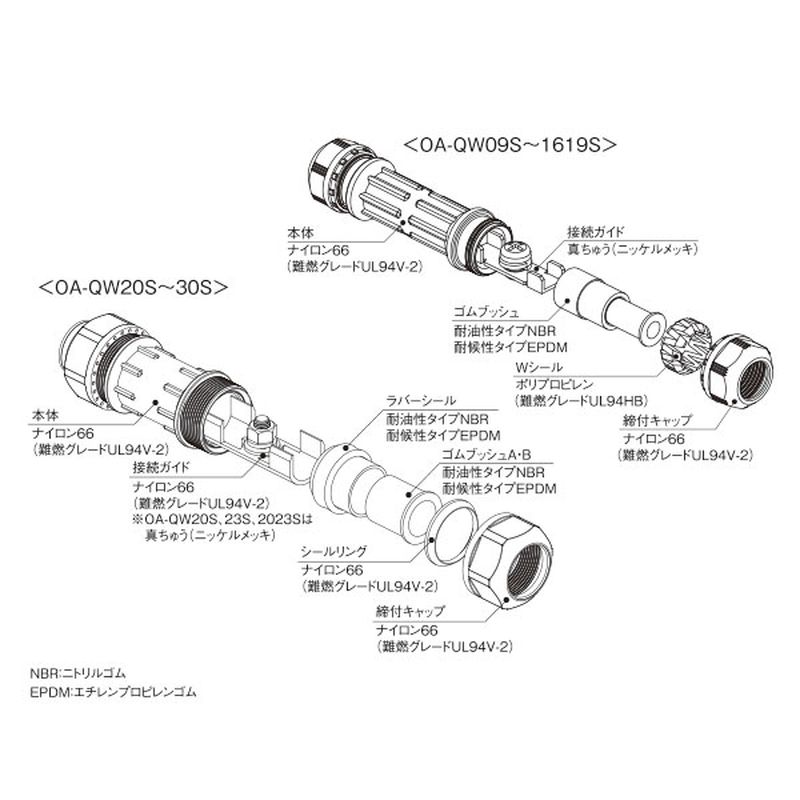 ＜OA-QW09S～1619S＞

本体
ナイロン66
（難燃グレードUL94V-2）

接続ガイド
真ちゅう（ニッケルメッキ）

ゴムブッシュ
耐油性タイプNBR
耐候性タイプEPDM

Wシール
ポリプロピレン
（難燃グレードUL94HB）

締付キャップ
ナイロン66
（難燃グレードUL94V-2）

＜OA-QW20S～30S＞

本体
ナイロン66
（難燃グレードUL94V-2）

接続ガイド
ナイロン66
（難燃グレードUL94V-2）
※OA-QW20S、23S、2023Sは
真ちゅう（ニッケルメッキ）

ラバーシール
耐油性タイプNBR
耐候性タイプEPDM

ゴムブッシュA・B
耐油性タイプNBR
耐候性タイプEPDM

シールリング
ナイロン66
（難燃グレードUL94V-2）

締付キャップ
ナイロン66
（難燃グレードUL94V-2）

NBR:ニトリルゴム
EPDM:エチレンプロピレンゴム