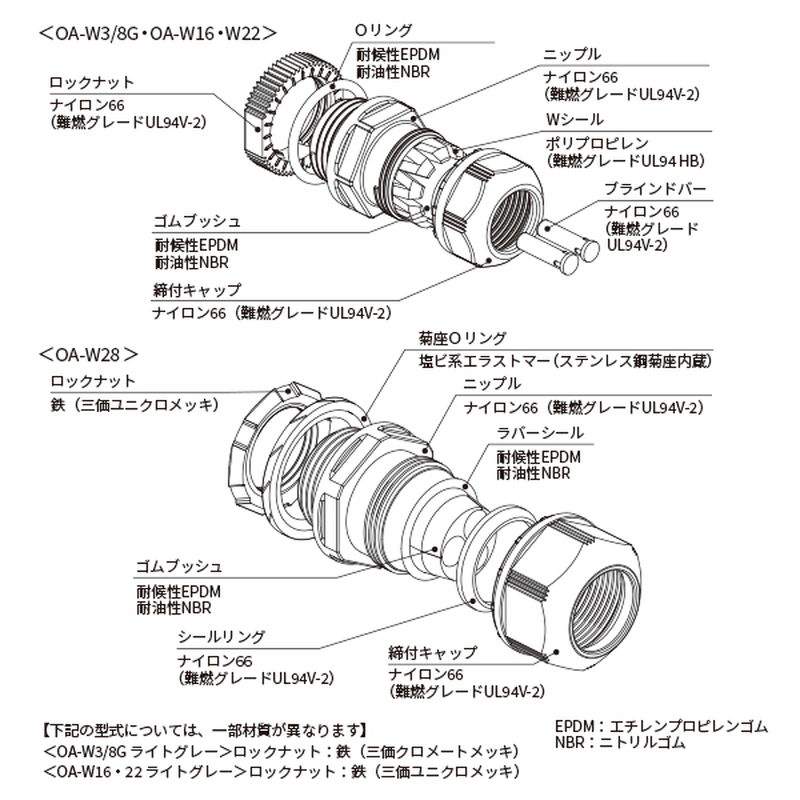 ＜OA-W3/8G・OA-W16・W22＞

Oリング
耐候性EPDM
耐油性NBR

ロックナット
ナイロン66
（難燃グレードUL94V-2）

ニップル
ナイロン66
（難燃グレードUL94V-2）

Wシール
ポリプロピレン
（難燃グレードUL94 HB）

ブラインドバー
ナイロン66
（難燃グレード
UL94V-2）

ゴムブッシュ
耐候性EPDM
耐油性NBR

締付キャップ
ナイロン66（難燃グレードUL94V-2）

＜OA-W28＞

菊座Oリング
塩ビ系エラストマー（ステンレス鋼菊座内蔵）

ロックナット
鉄（三価ユニクロメッキ）

ニップル
ナイロン66（難燃グレードUL94V-2）

ラバーシール
耐候性EPDM
耐油性NBR

ゴムブッシュ
耐候性EPDM
耐油性NBR

シールリング
ナイロン66
（難燃グレードUL94V-2）

締付キャップ
ナイロン66
（難燃グレードUL94V-2）

【下記の型式については、一部材質が異なります】
＜OA-W3/8G ライトグレー＞ロックナット：鉄（三価クロメートメッキ）
＜OA-W16・22 ライトグレー＞ロックナット：鉄（三価ユニクロメッキ）

EPDM：エチレンプロピレンゴム
NBR：ニトリルゴム