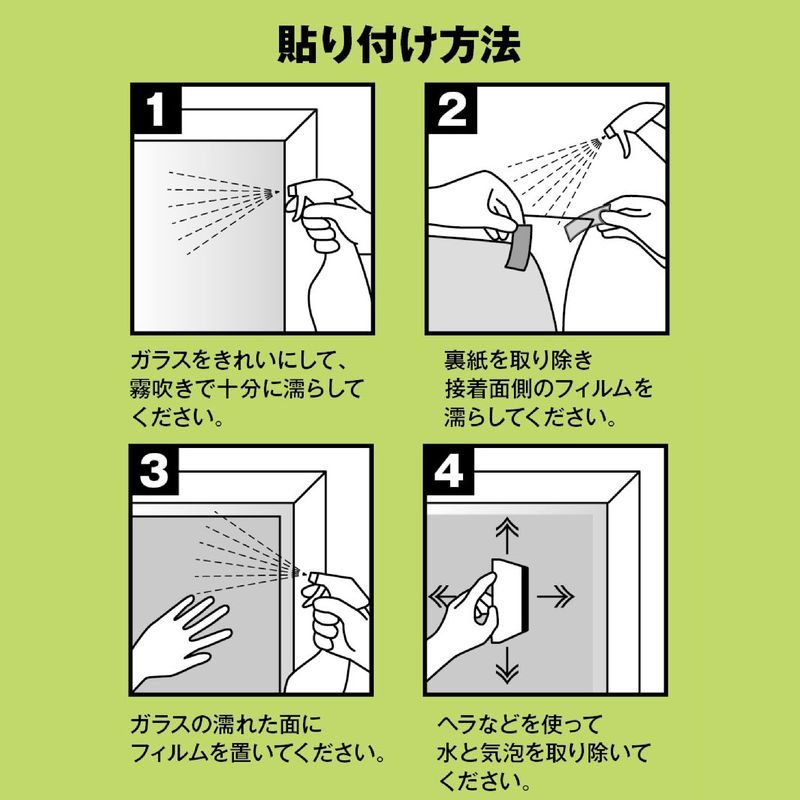 貼り付け方法

1

ガラスをきれいにして、霧吹きで十分に濡らしてください。

2

裏紙を取り除き接着面側のフィルムを濡らしてください。

3

ガラスの濡れた面にフィルムを置いてください。

4

ヘラなどを使って水と気泡を取り除いてください。