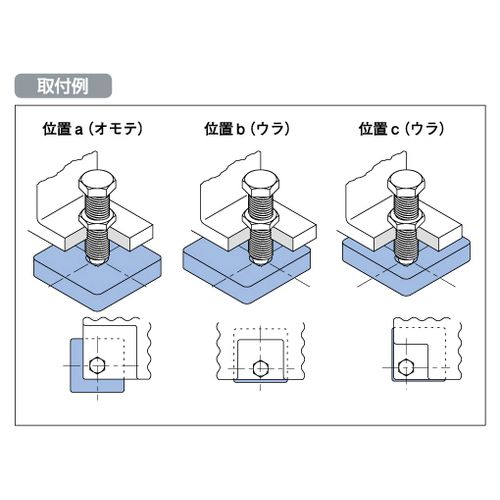 取付例

位置 a（オモテ）

位置 b（ウラ）

位置 c（ウラ）