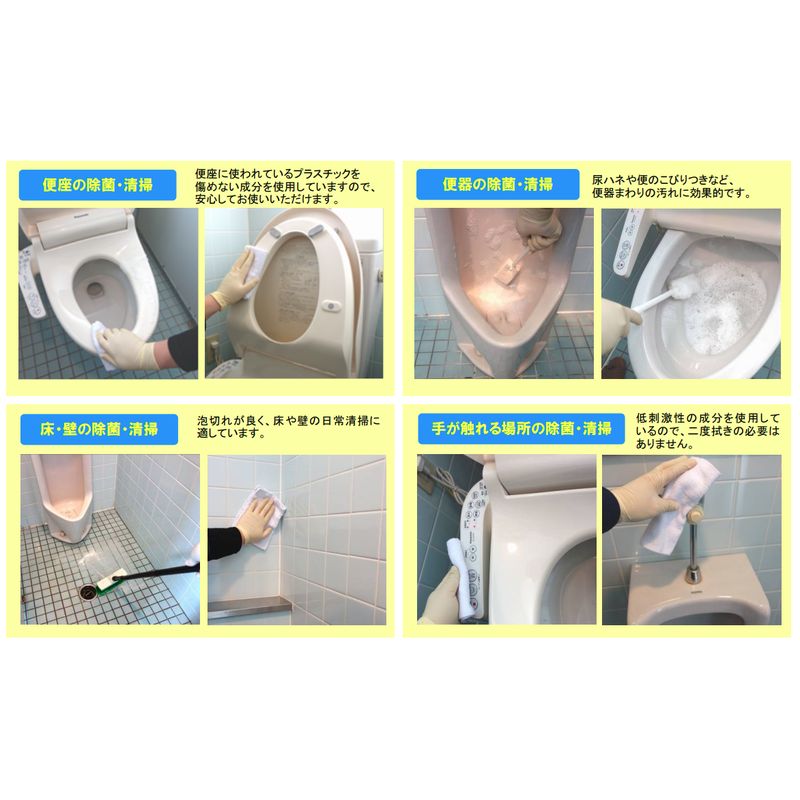 便座の除菌・清掃

便座に使われているプラスチックを傷めない成分を使用していますので、安心してお使いいただけます。

便器の除菌・清掃

尿ハネや便のこびりつきなど、便器まわりの汚れに効果的です。

床・壁の除菌・清掃

泡切れが良く、床や壁の日常清掃に適しています。

手が触れる場所の除菌・清掃

低刺激性の成分を使用しているので、二度拭きの必要はありません。